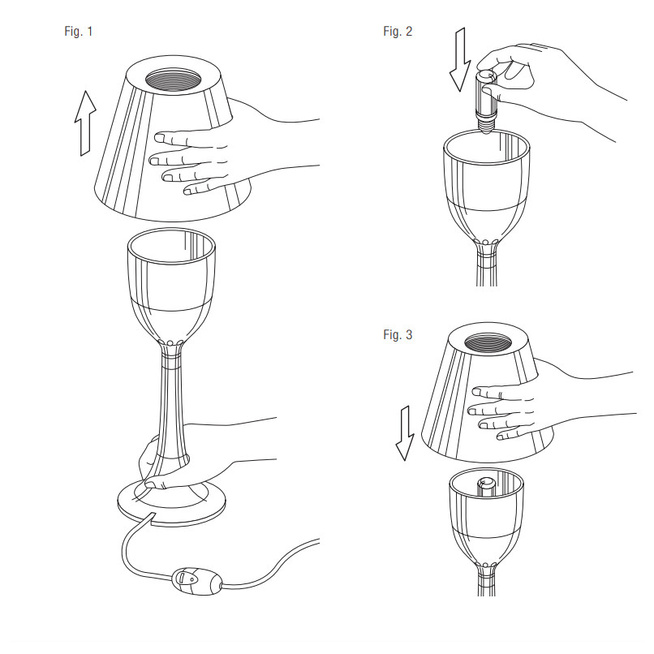 Fig. 1

Fig. 2

Fig. 3