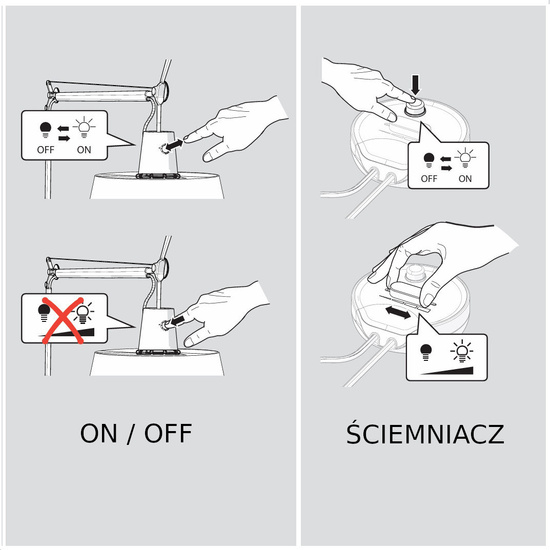 OFF ON

ON / OFF

OFF ON

ŚCIEMNIACZ