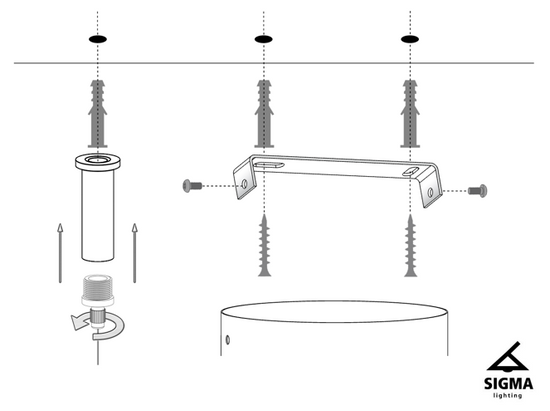 SIGMA
lighting