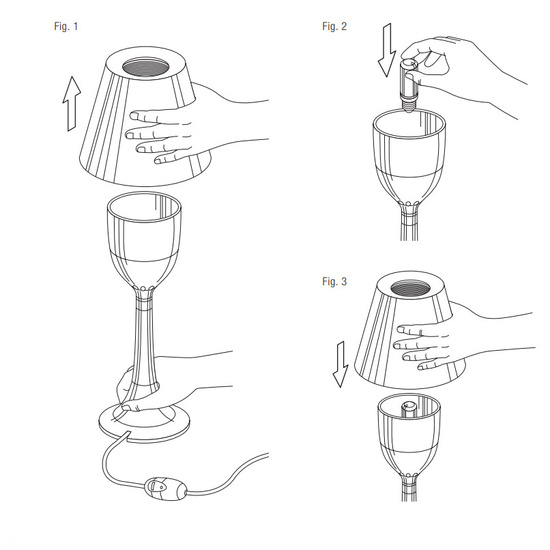 Fig. 1

Fig. 2

Fig. 3