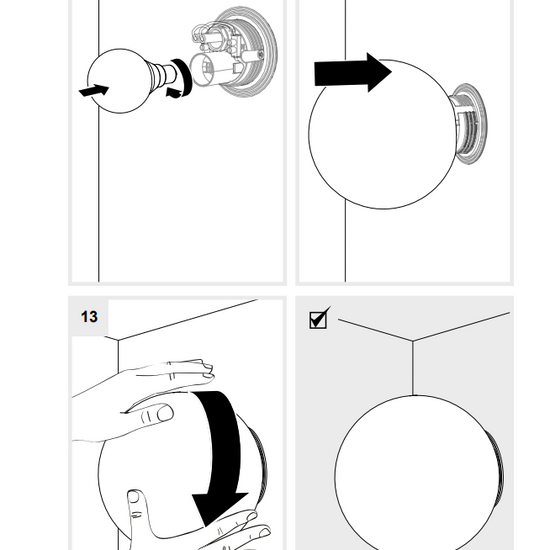 13