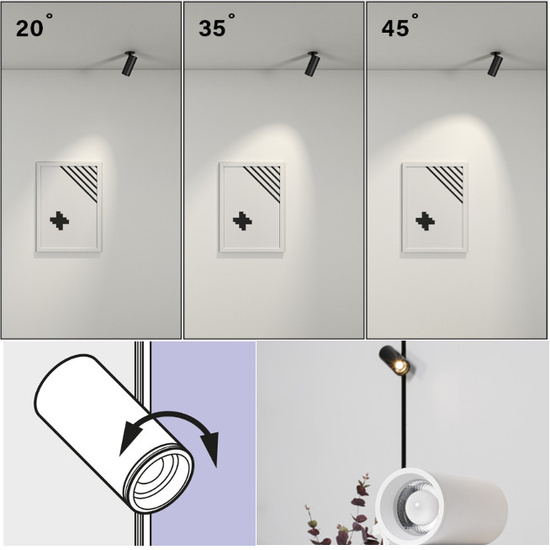 20°

35°

45°