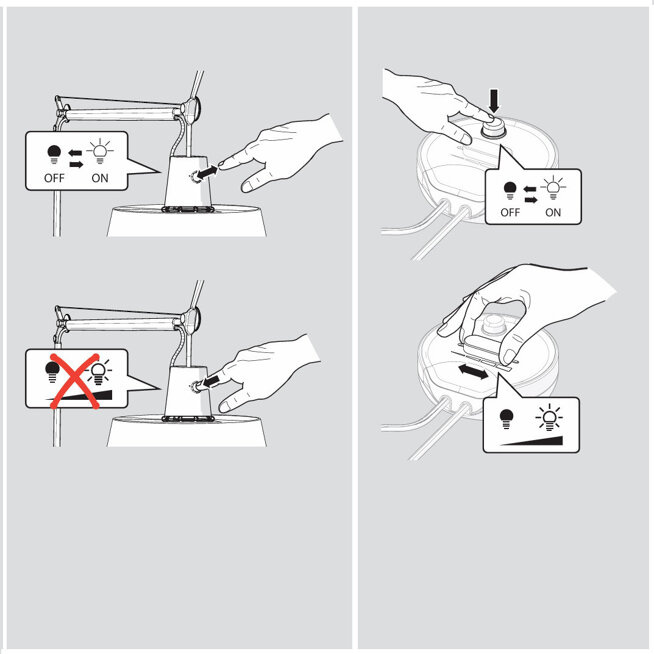 OFF ON

OFF ON