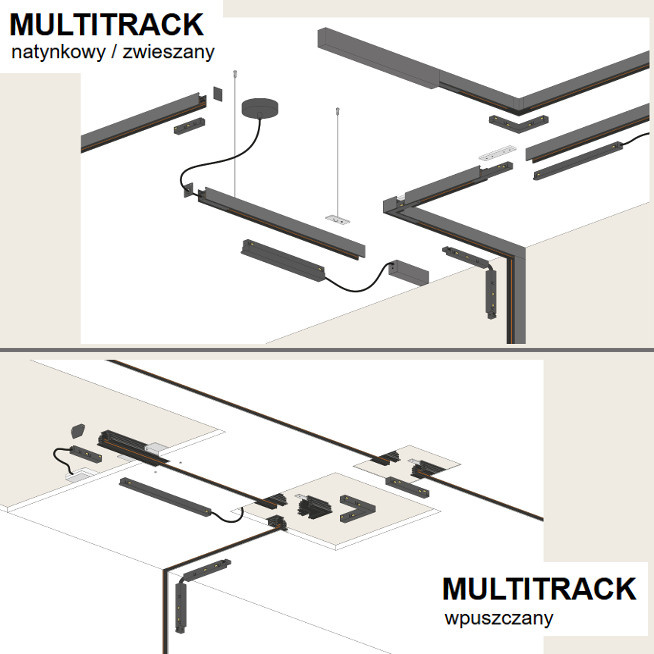 MULTITRACK
natynkowy / zwieszany

MULTITRACK
wpuszczany